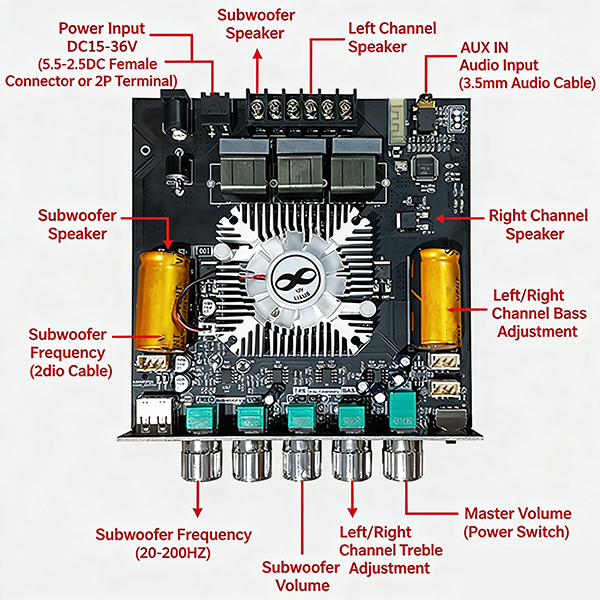 Power Input
DC15-36V
(5.5-2.5DC Female
Connector or 2P Terminal)

Subwoofer
Speaker

Left Channel
Speaker

AUX IN
Audio Input
(3.5mm Audio Cable)

Subwoofer
Speaker

Right Channel
Speaker

Left/Right
Channel Bass
Adjustment

Subwoofer
Frequency
(2dio Cable)

12V

Subwoofer Frequency
(20-200HZ)

Subwoofer
Volume

Left/Right
Channel Treble
Adjustment

Master Volume
(Power Switch)